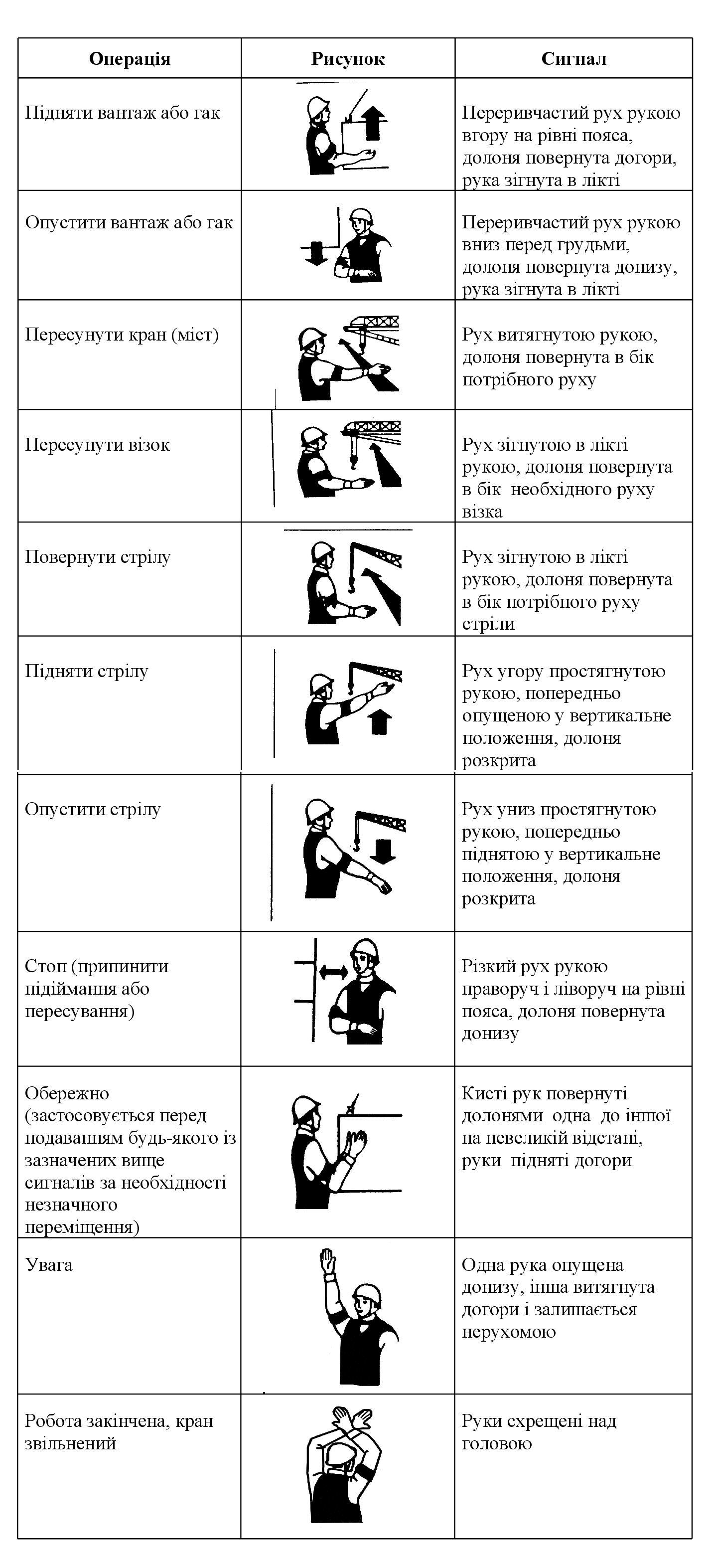 | Операція | Рисунок | Сигнал |
|---|---|---|
| Підняти вантаж або гак | | Переривчастий рух рукою вгору на рівні пояса, долоня повернута догори, рука зігнута в лікті |
| Опустити вантаж або гак | | Переривчастий рух рукою вниз перед грудьми, долоня повернута донизу, рука зігнута в лікті |
| Пересунути кран (міст) | | Рух витягнутою рукою, долоня повернута в бік потрібного руху |
| Пересунути візок | | Рух зігнутою в лікті рукою, долоня повернута в бік необхідного руху візка |
| Повернути стрілу | | Рух зігнутою в лікті рукою, долоня повернута в бік потрібного руху стріли |
| Підняти стрілу | | Рух угору простягнутою рукою, попередньо опущеною у вертикальне положення, долоня розкрита |
| Опустити стрілу | | Рух униз простягнутою рукою, попередньо піднятою у вертикальне положення, долоня розкрита |
| Стоп (припинити підіймання або пересування) | | Різкий рух рукою праворуч і ліворуч на рівні пояса, долоня повернута донизу |
| Обережно (застосовується перед подаванням будь-якого із зазначених вище сигналів за необхідності незначного переміщення) | | Кисті рук повернуті долонями одна до іншої на невеликій відстані, руки підняті догори |
| Увага | | Одна рука опущена донизу, інша витягнута догори і залишається нерухомою |
| Робота закінчена, кран звільнений | | Руки схрещені над головою |